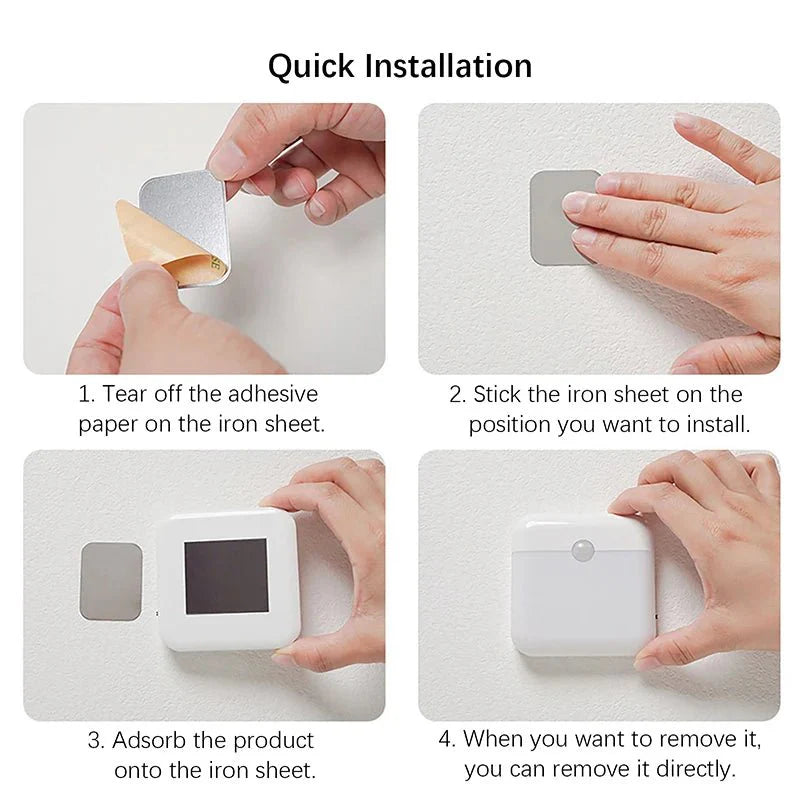 Quick Installation

1. Tear off the adhesive paper on the iron sheet.

2. Stick the iron sheet on the position you want to install.

3. Adsorb the product onto the iron sheet.

4. When you want to remove it, you can remove it directly.